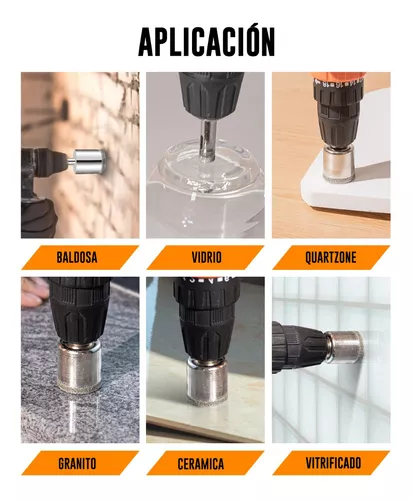 APLICACIÓN

BALDOSA

VIDRIO

QUARTZONE

GRANITO

CERAMICA

VITRIFICADO